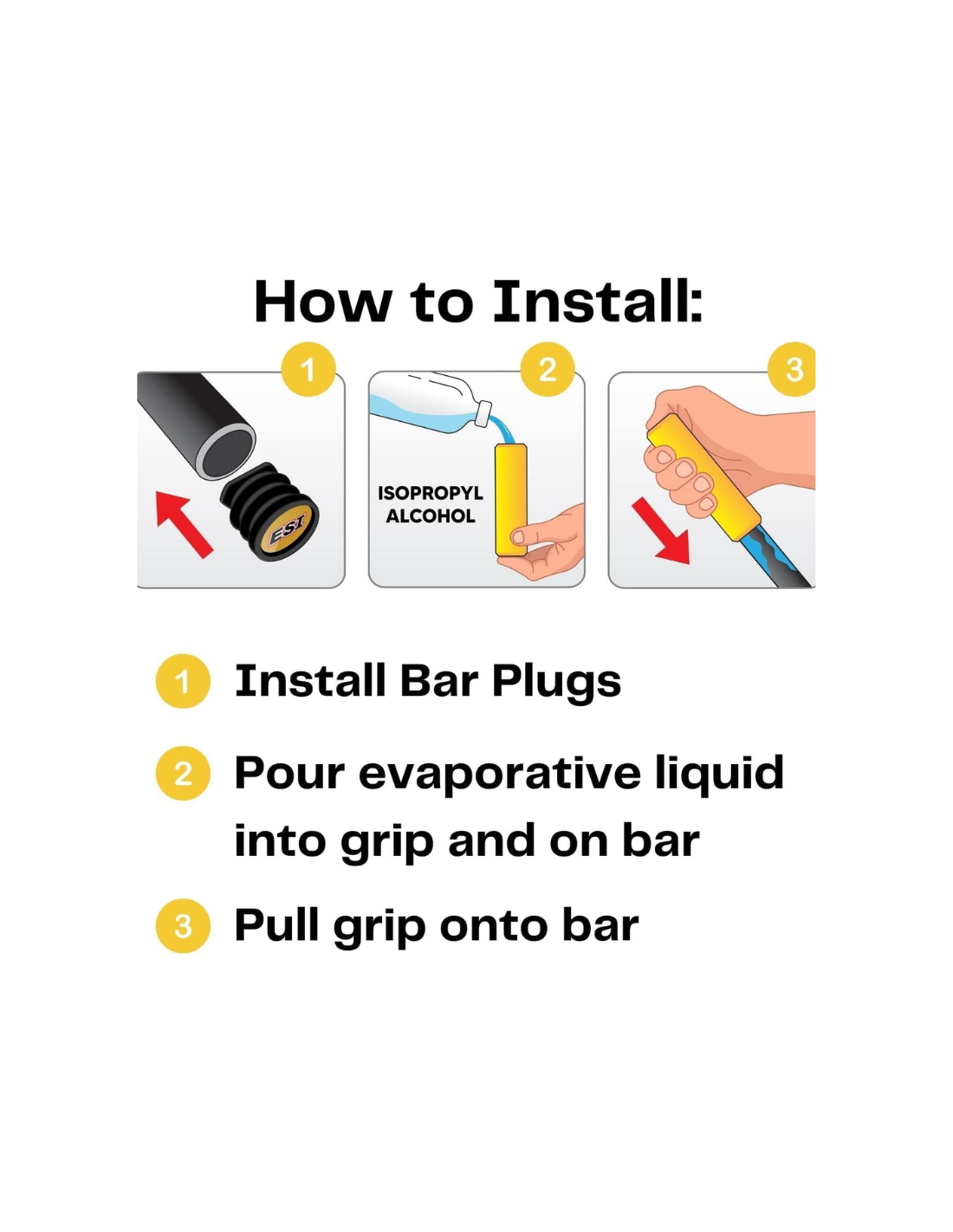 How to Install:

1

ESI

2

ISOPROPYL ALCOHOL

3

1 Install Bar Plugs

2 Pour evaporative liquid into grip and on bar

3 Pull grip onto bar