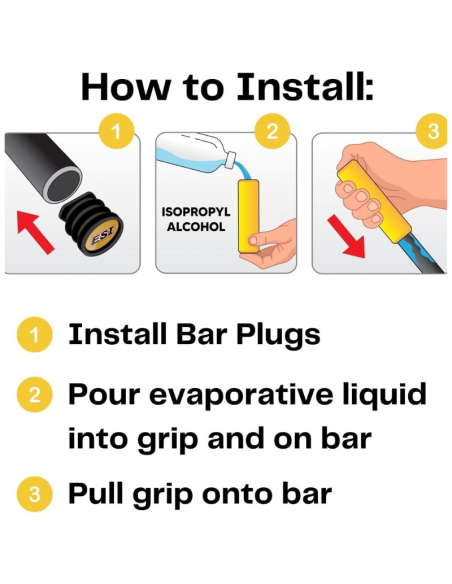 How to Install:

1

ESI

2

ISOPROPYL ALCOHOL

3

1 Install Bar Plugs

2 Pour evaporative liquid into grip and on bar

3 Pull grip onto bar