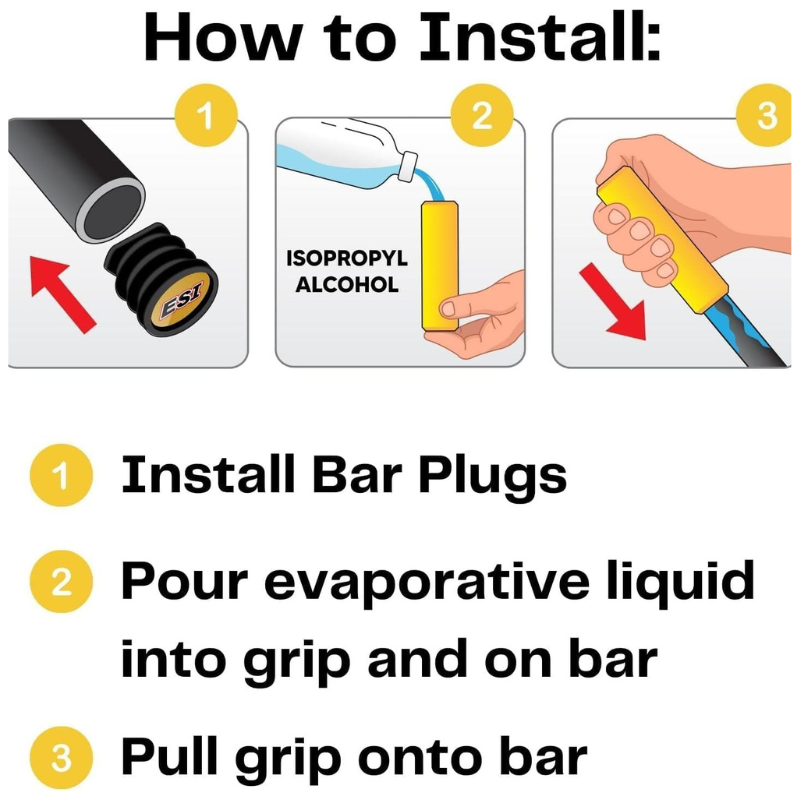 How to Install:

1

ESI

2

ISOPROPYL ALCOHOL

3

1 Install Bar Plugs

2 Pour evaporative liquid into grip and on bar

3 Pull grip onto bar